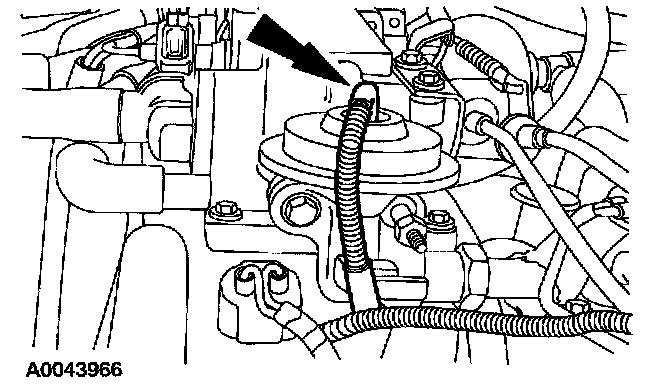 A0043966