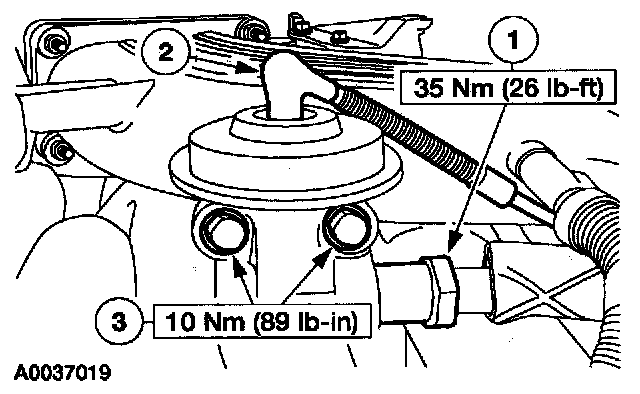 2

1

35 Nm (26 lb-ft)

3

10 Nm (89 lb-in)

A0037019