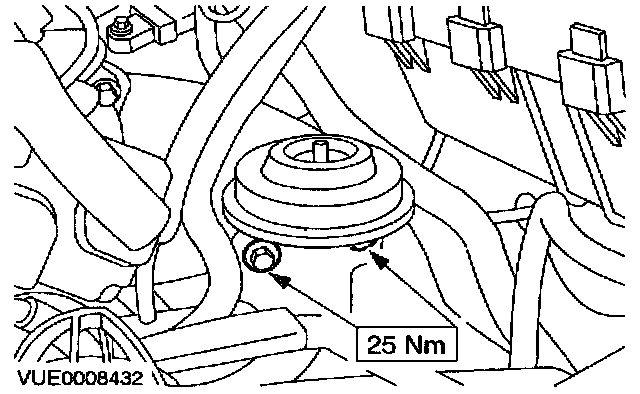 25 Nm

VUE0008432