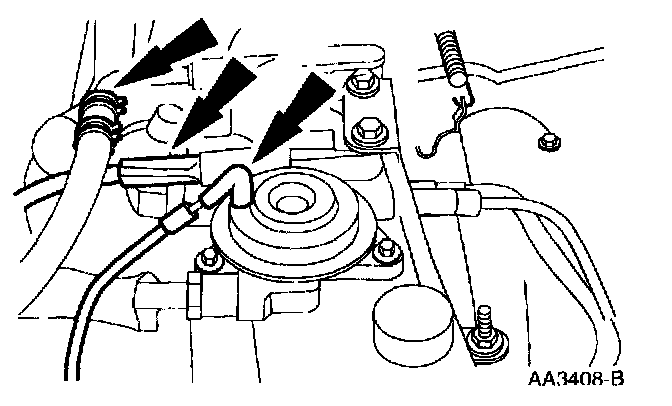 AA3408-B