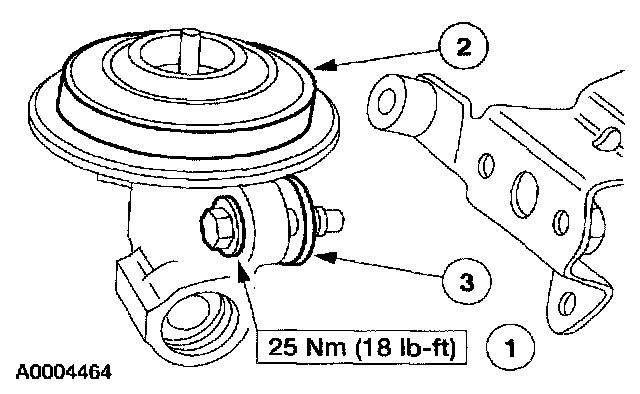 2

3

25 Nm (18 lb-ft)

1

A0004464