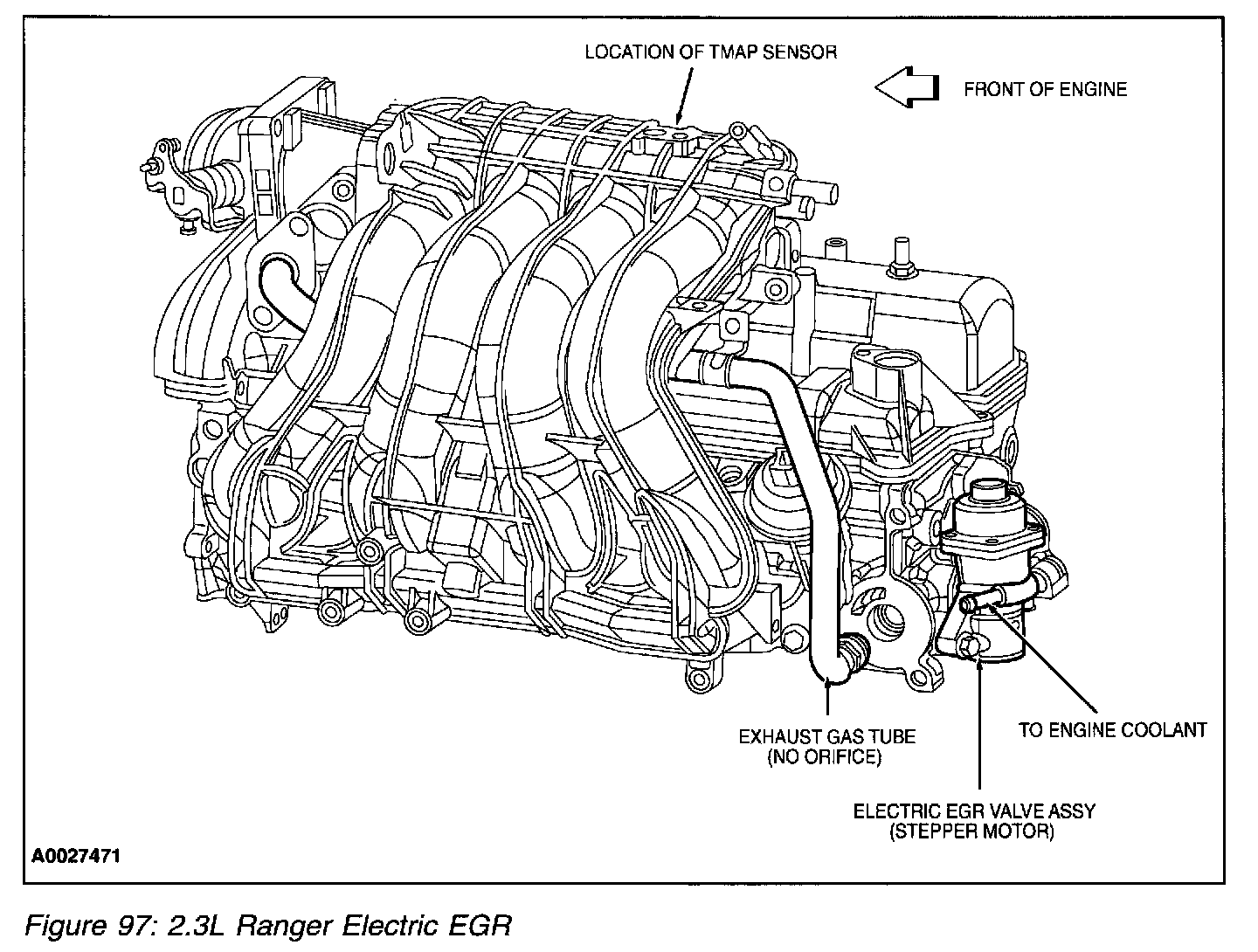 LOCATION OF TMAP SENSOR

FRONT OF ENGINE

EXHAUST GAS TUBE
(NO ORIFICE)

TO ENGINE COOLANT

ELECTRIC EGR VALVE ASSY
(STEPPER MOTOR)

A0027471

Figure 97: 2.3L Ranger Electric EGR