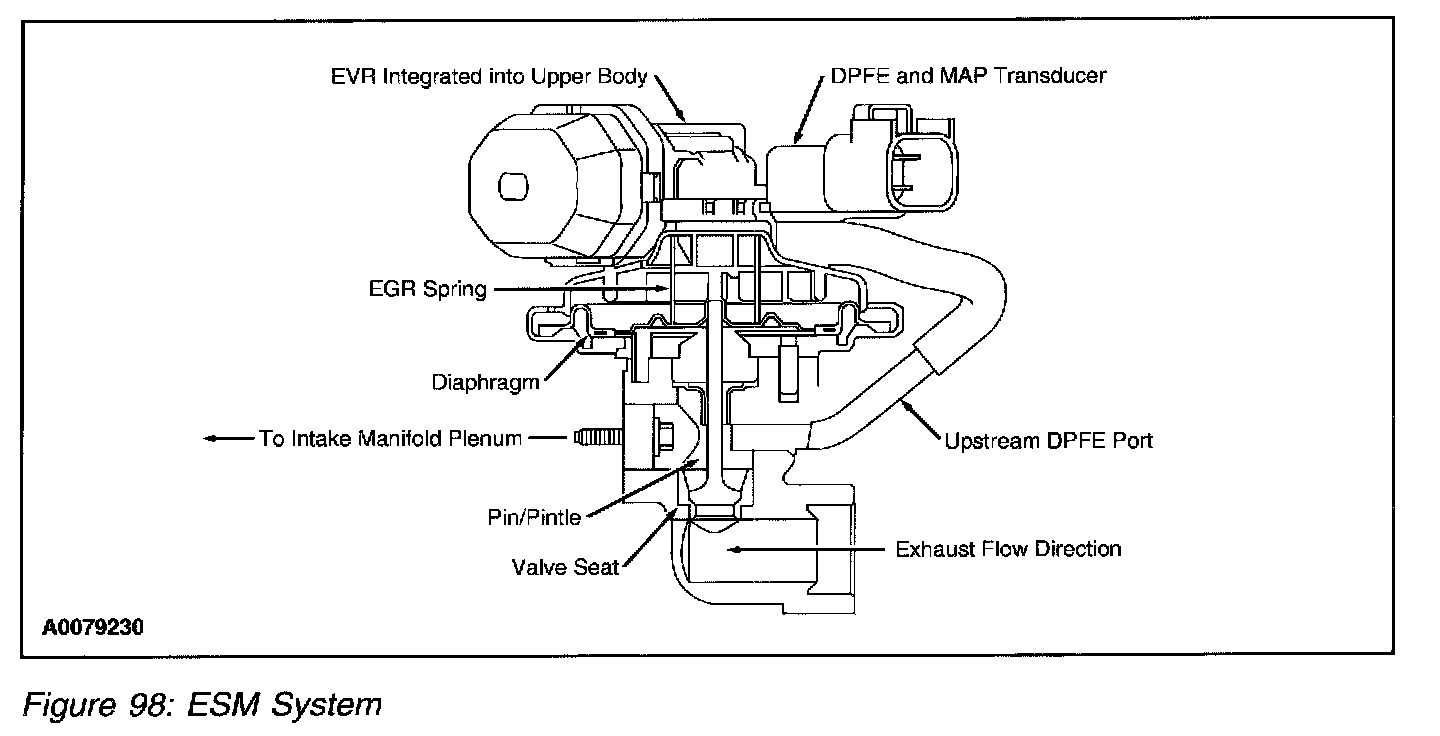 EVR Integrated into Upper Body
DPFE and MAP Transducer
EGR Spring
Diaphragm
To Intake Manifold Plenum
Upstream DPFE Port
Pin/Pintle
Valve Seat
Exhaust Flow Direction
A0079230

Figure 98: ESM System