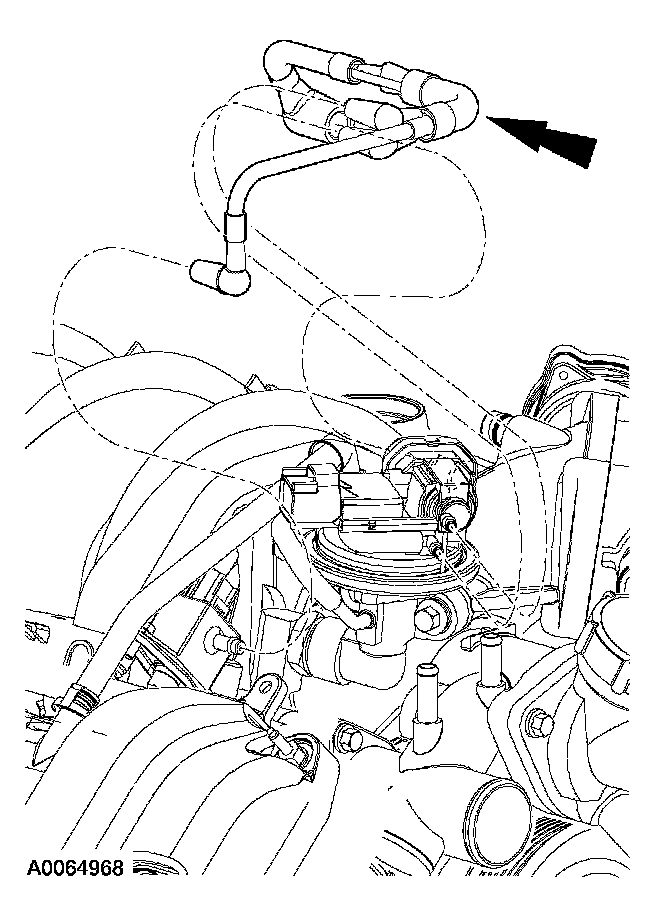 A0064968