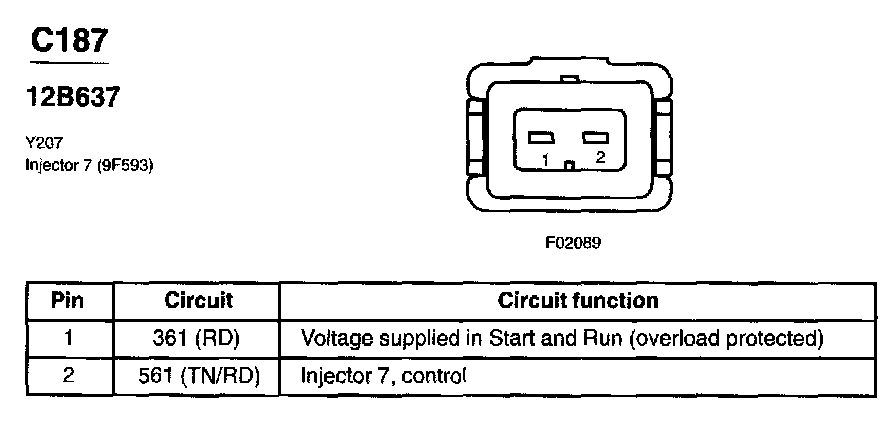 C187

12B637

Y207
Injector 7 (9F593)

1 2

F02089

| Pin | Circuit | Circuit function |
|---|---|---|
| 1 | 361 (RD) | Voltage supplied in Start and Run (overload protected) |
| 2 | 561 (TN/RD) | Injector 7, control |