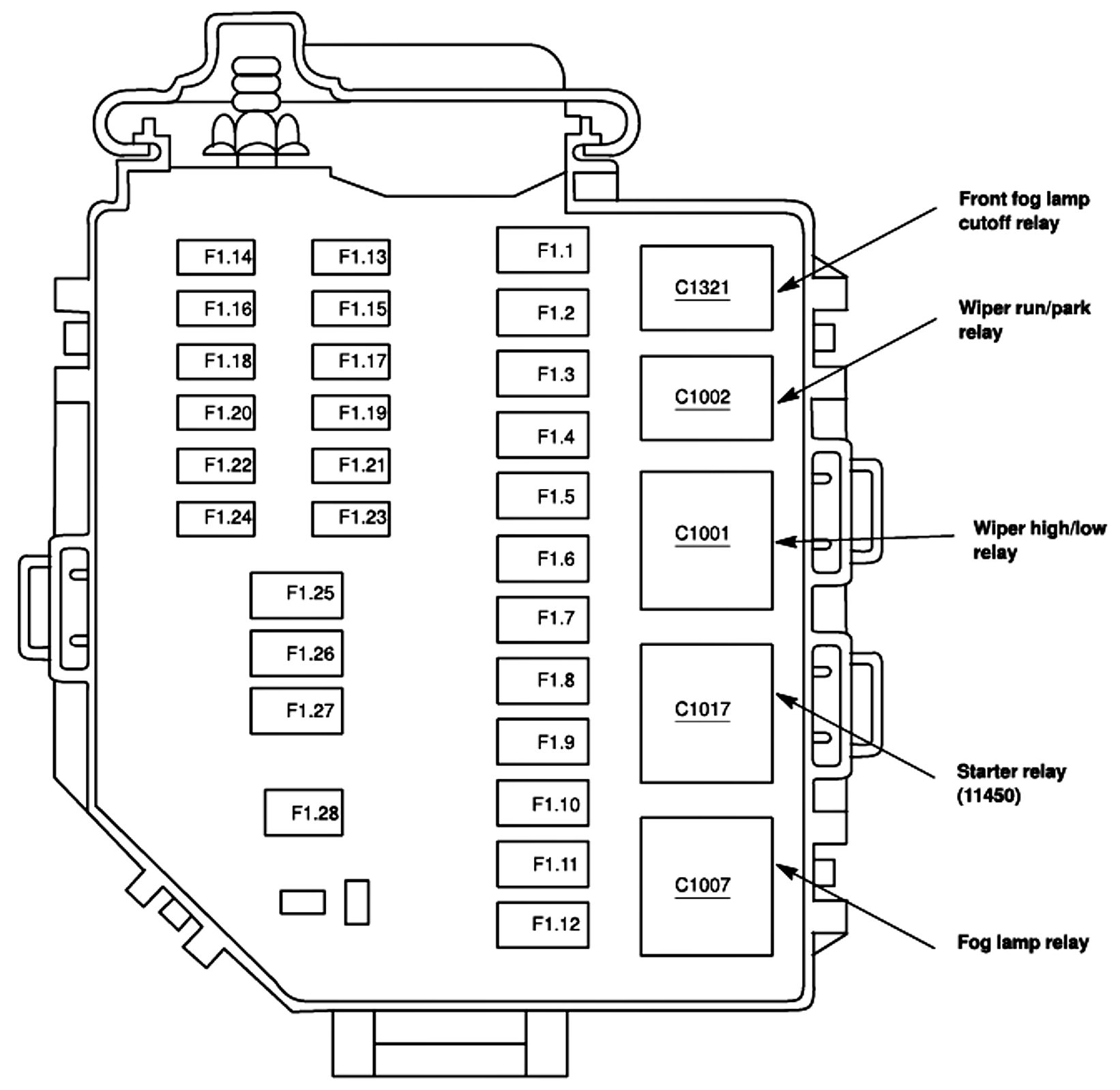 F1.14
F1.13
F1.16
F1.15
F1.18
F1.17
F1.20
F1.19
F1.22
F1.21
F1.24
F1.23
F1.25
F1.26
F1.27
F1.28
F1.1
F1.2
F1.3
F1.4
F1.5
F1.6
F1.7
F1.8
F1.9
F1.10
F1.11
F1.12
C1321
C1002
C1001
C1017
C1007

Front fog lamp cutoff relay

Wiper run/park relay

Wiper high/low relay

Starter relay (11450)

Fog lamp relay