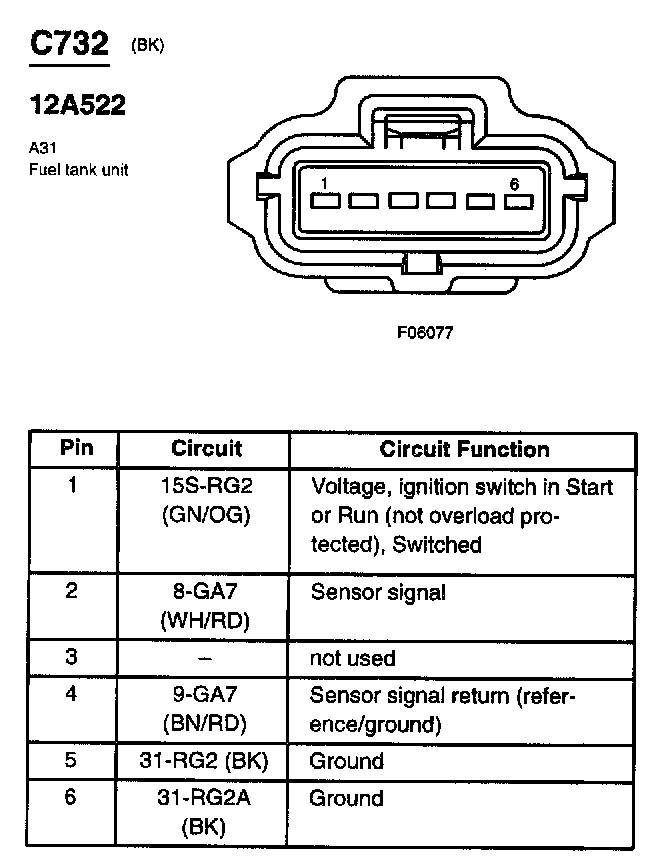 C732 (BK)

12A522

A31
Fuel tank unit

1
6

F06077

| Pin | Circuit | Circuit Function |
|---|---|---|
| 1 | 15S-RG2 (GN/OG) | Voltage, ignition switch in Start or Run (not overload protected), Switched |
| 2 | 8-GA7 (WH/RD) | Sensor signal |
| 3 | – | not used |
| 4 | 9-GA7 (BN/RD) | Sensor signal return (reference/ground) |
| 5 | 31-RG2 (BK) | Ground |
| 6 | 31-RG2A (BK) | Ground |