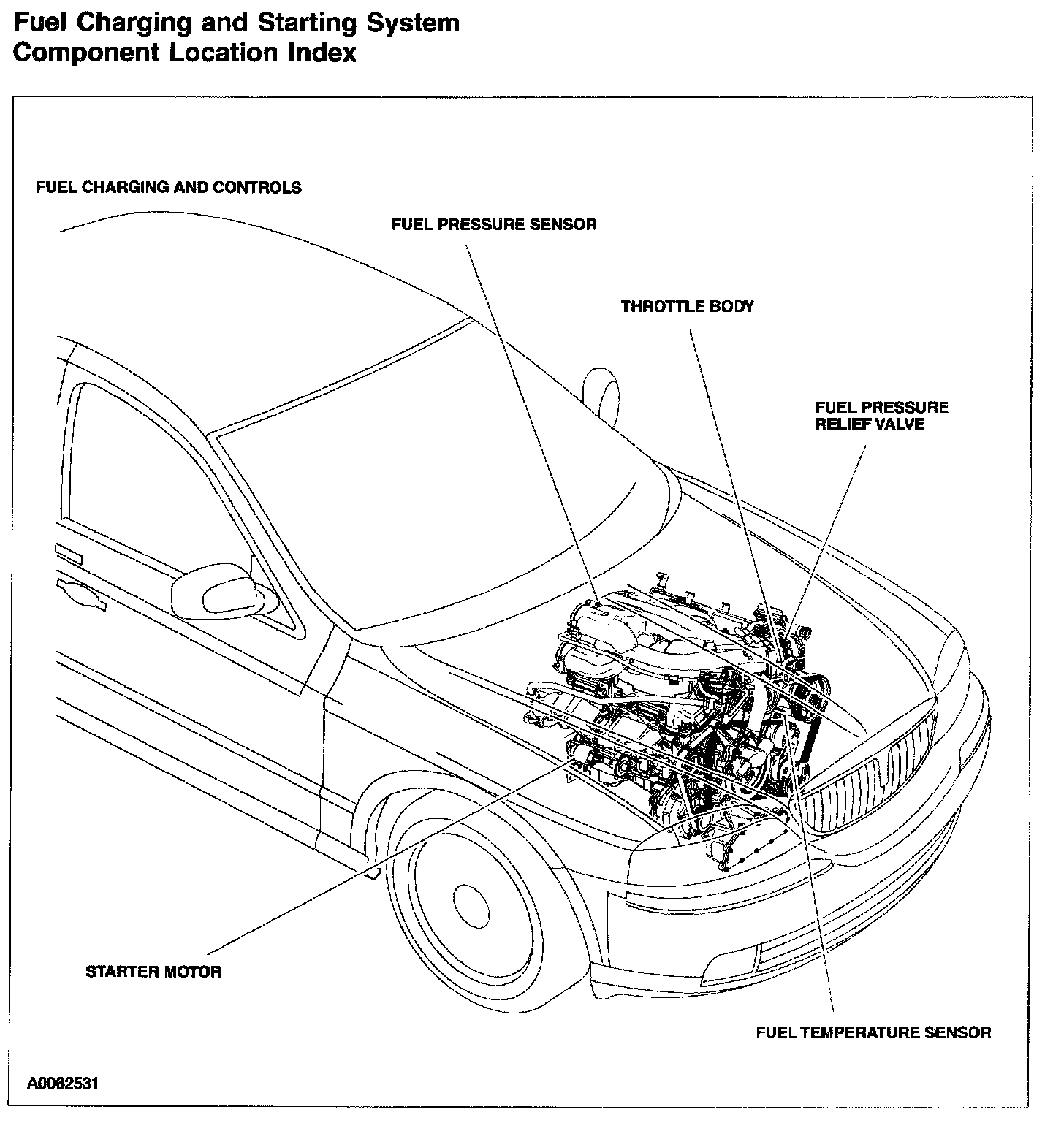 Fuel Charging and Starting System
Component Location Index

FUEL CHARGING AND CONTROLS

FUEL PRESSURE SENSOR

THROTTLE BODY

FUEL PRESSURE RELIEF VALVE

STARTER MOTOR

FUEL TEMPERATURE SENSOR

A0062531