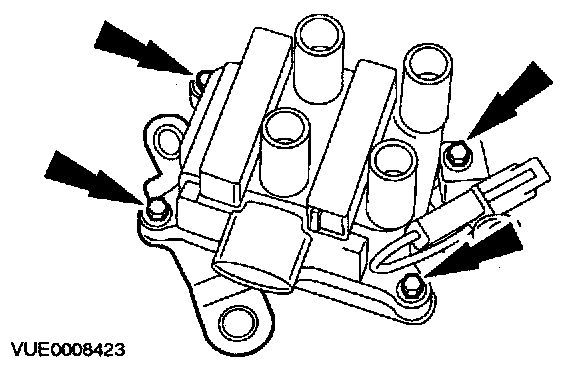 VUE0008423