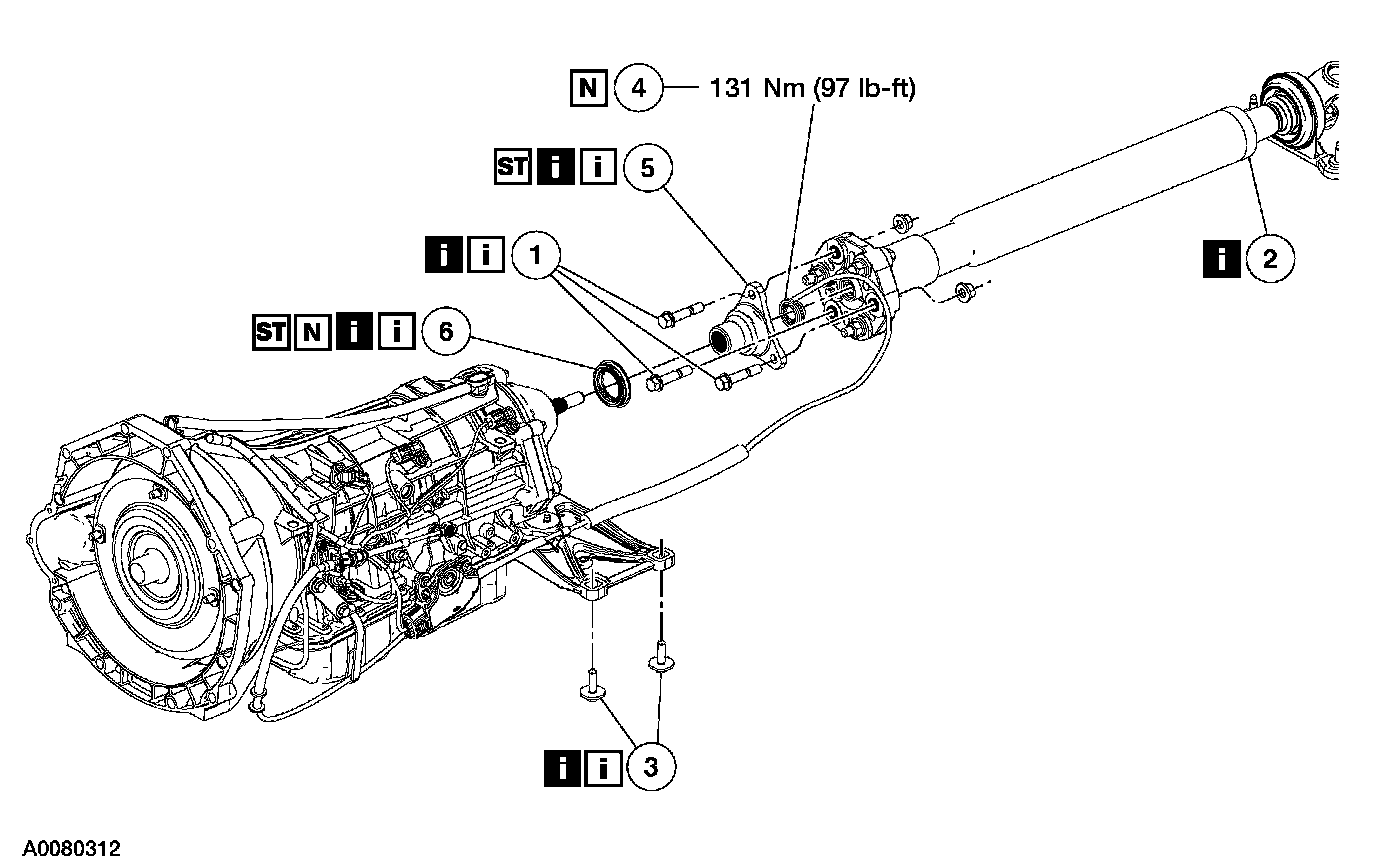 N 4 131 Nm (97 lb-ft)

ST i i 5

i i 1

i 2

ST N i i 6

i i 3

A0080312