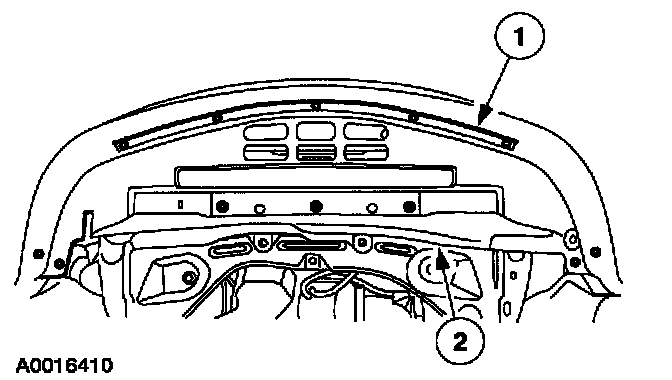 1

2

A0016410