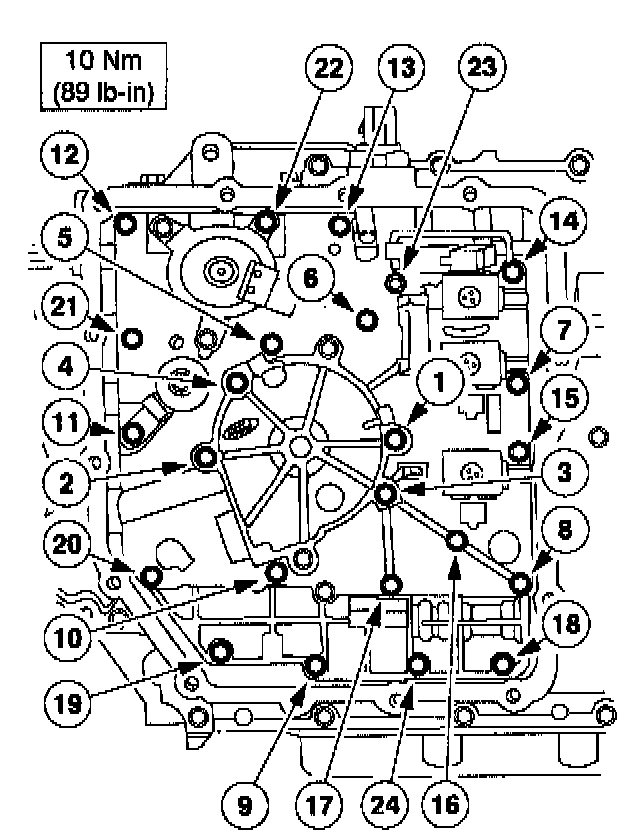 10 Nm
(89 lb-in)

22
13
23
12
14
5
6
21
7
4
1
15
11
2
3
20
8
10
18
19
9
17
24
16