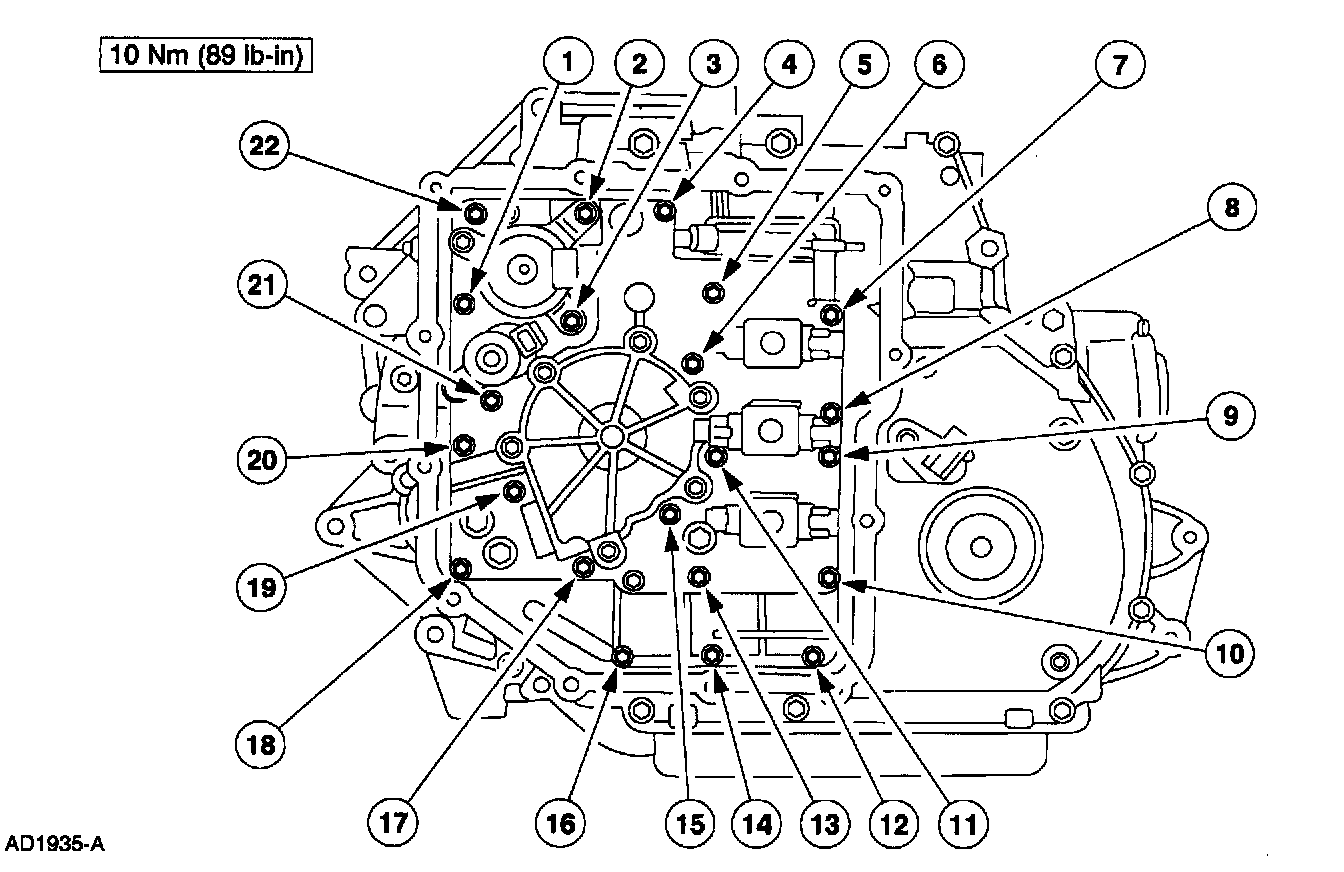 10 Nm (89 lb-in)

1
2
3
4
5
6
7
8
9
10
11
12
13
14
15
16
17
18
19
20
21
22

AD1935-A