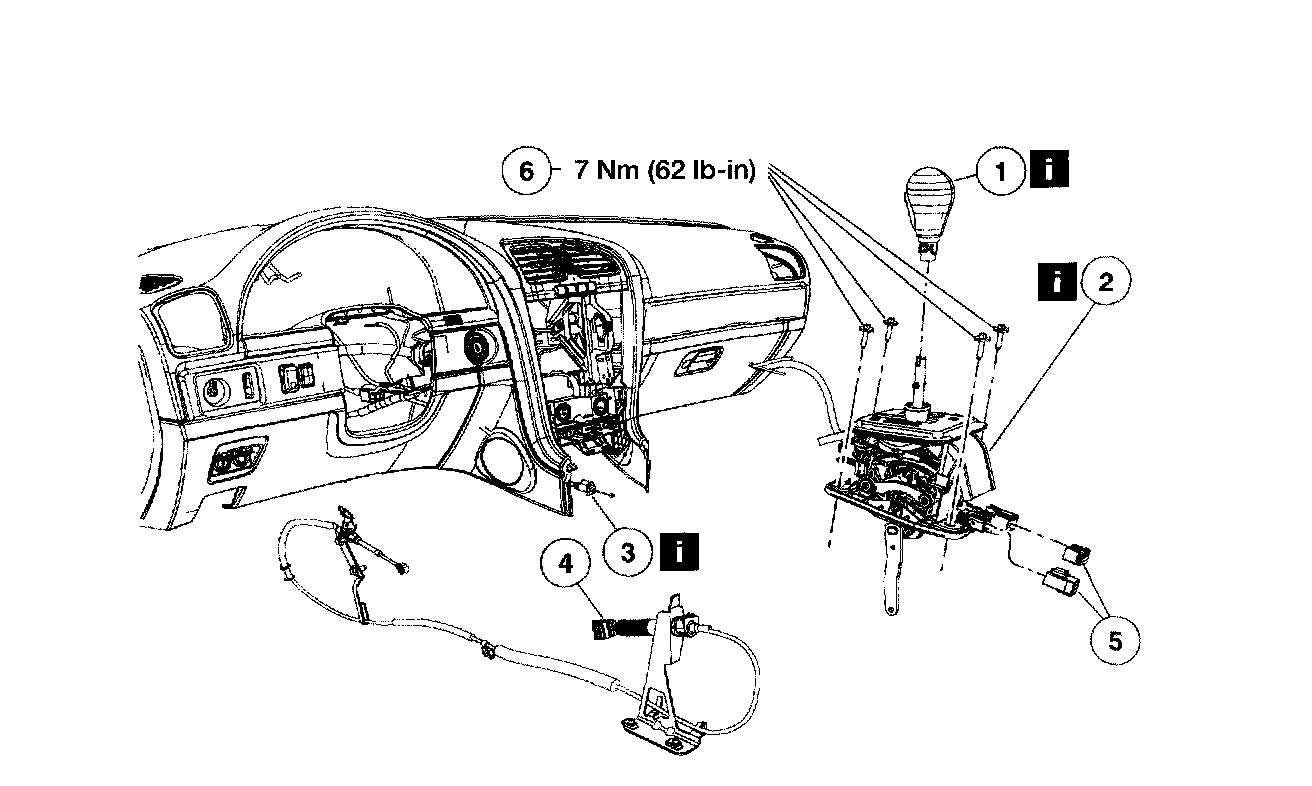 6 - 7 Nm (62 lb-in)

1 i

i 2

3 i

4

5