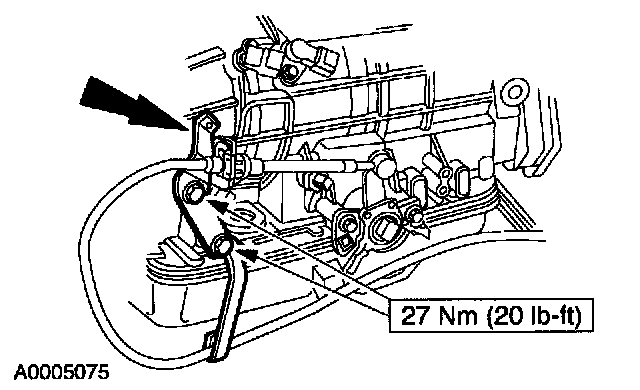 27 Nm (20 lb-ft)

A0005075