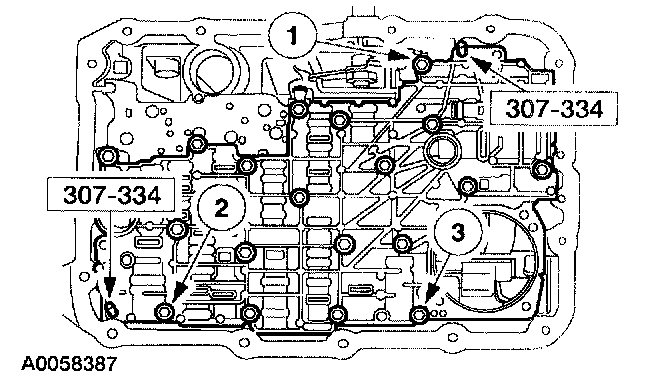 1
307-334
307-334
2
3
A0058387