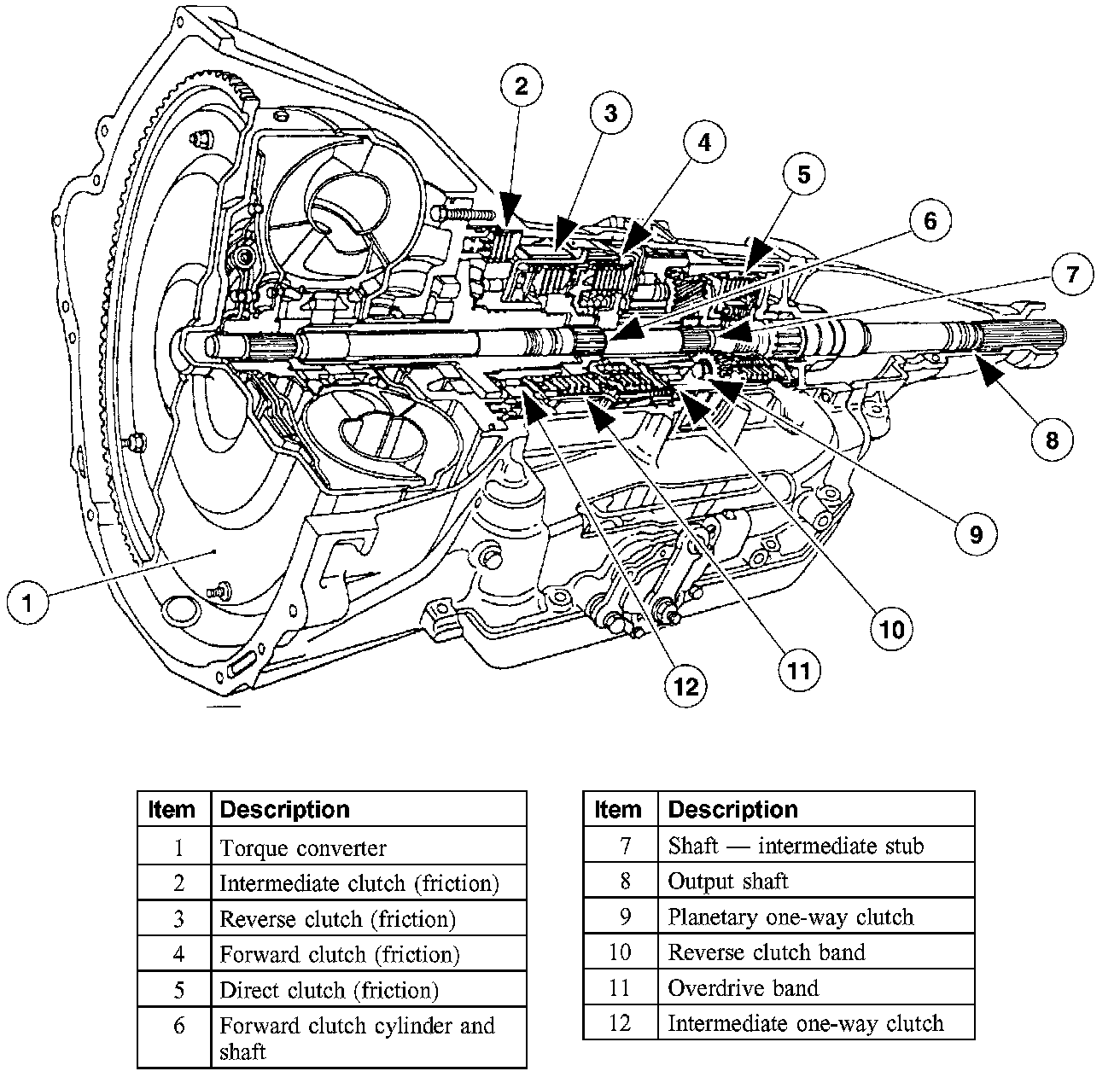 2
3
4
5
6
7
8
9
10
11
12
1

| Item | Description |
|---|---|
| 1 | Torque converter |
| 2 | Intermediate clutch (friction) |
| 3 | Reverse clutch (friction) |
| 4 | Forward clutch (friction) |
| 5 | Direct clutch (friction) |
| 6 | Forward clutch cylinder and shaft |

| Item | Description |
|---|---|
| 7 | Shaft — intermediate stub |
| 8 | Output shaft |
| 9 | Planetary one-way clutch |
| 10 | Reverse clutch band |
| 11 | Overdrive band |
| 12 | Intermediate one-way clutch |