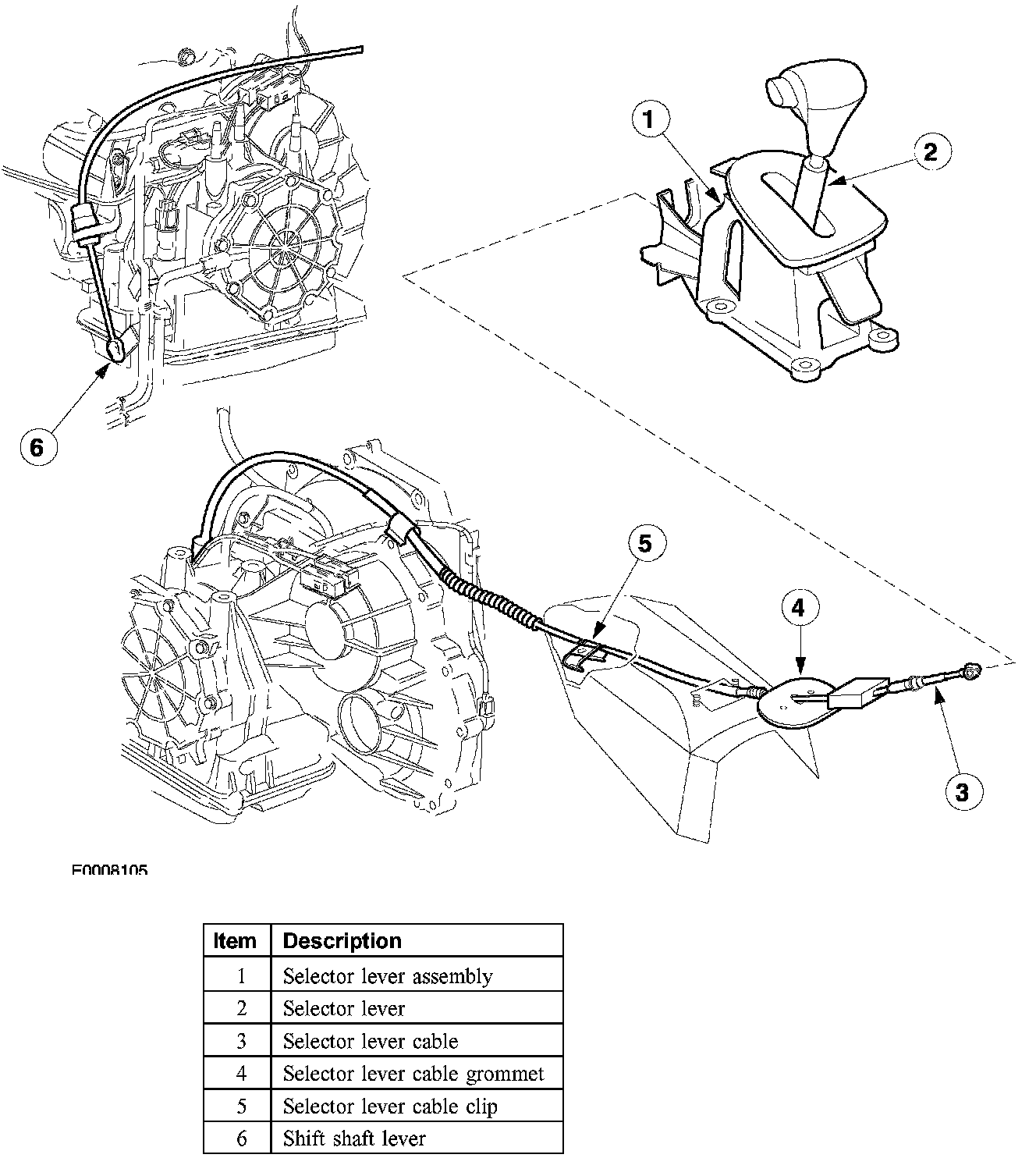 1
2
6
5
4
3

E0008105

| Item | Description |
|---|---|
| 1 | Selector lever assembly |
| 2 | Selector lever |
| 3 | Selector lever cable |
| 4 | Selector lever cable grommet |
| 5 | Selector lever cable clip |
| 6 | Shift shaft lever |