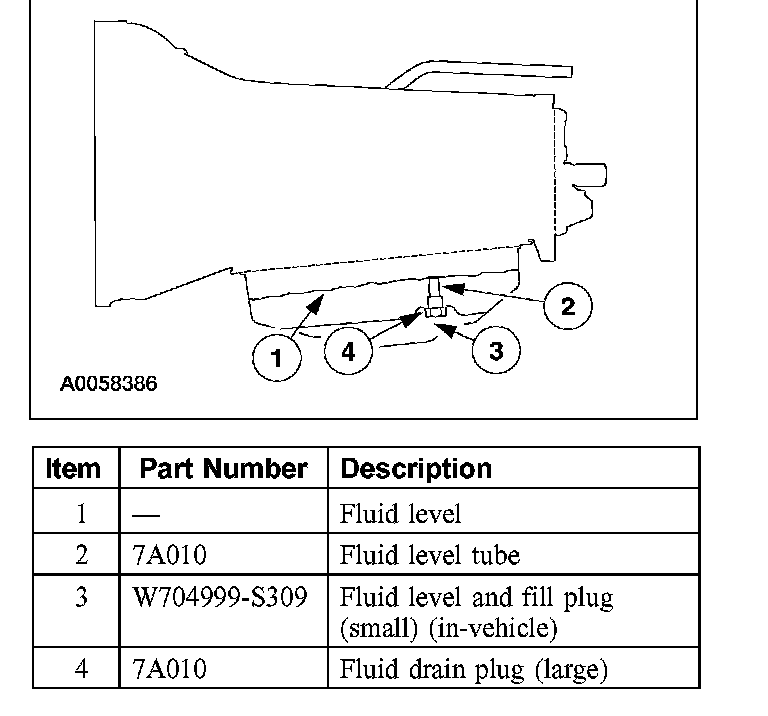 2
1
4
3
A0058386

| Item | Part Number | Description |
|---|---|---|
| 1 | — | Fluid level |
| 2 | 7A010 | Fluid level tube |
| 3 | W704999-S309 | Fluid level and fill plug (small) (in-vehicle) |
| 4 | 7A010 | Fluid drain plug (large) |