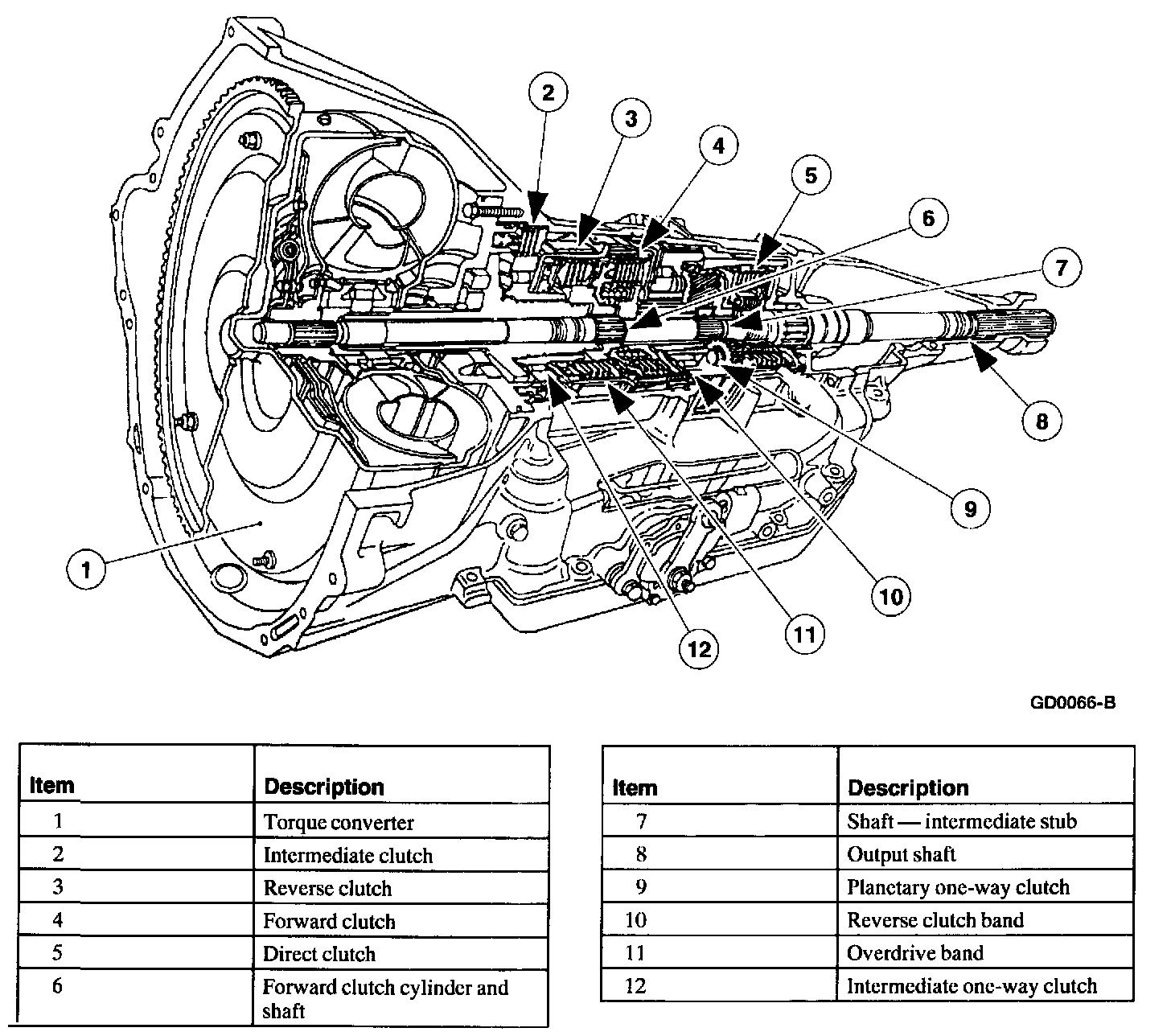 2
3
4
5
6
7
8
9
10
11
12
1

GD0066-B

| Item | Description |
|---|---|
| 1 | Torque converter |
| 2 | Intermediate clutch |
| 3 | Reverse clutch |
| 4 | Forward clutch |
| 5 | Direct clutch |
| 6 | Forward clutch cylinder and shaft |

| Item | Description |
|---|---|
| 7 | Shaft — intermediate stub |
| 8 | Output shaft |
| 9 | Planetary one-way clutch |
| 10 | Reverse clutch band |
| 11 | Overdrive band |
| 12 | Intermediate one-way clutch |