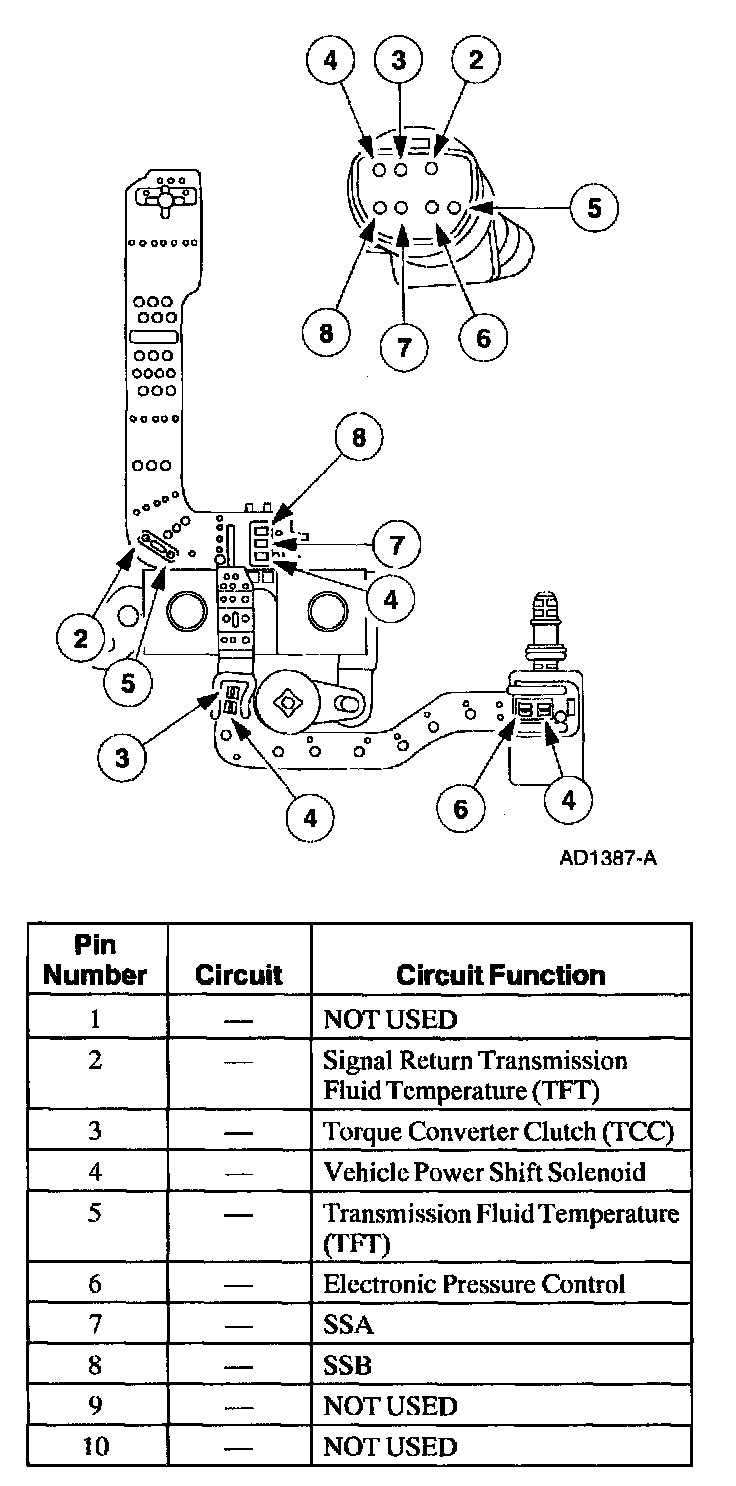 4
3
2
5
8
7
6
8
7
4
2
5
3
4
6
4
AD1387-A

| Pin Number | Circuit | Circuit Function |
|---|---|---|
| 1 | — | NOT USED |
| 2 | — | Signal Return Transmission Fluid Temperature (TFT) |
| 3 | — | Torque Converter Clutch (TCC) |
| 4 | — | Vehicle Power Shift Solenoid |
| 5 | — | Transmission Fluid Temperature (TFT) |
| 6 | — | Electronic Pressure Control |
| 7 | — | SSA |
| 8 | — | SSB |
| 9 | — | NOT USED |
| 10 | — | NOT USED |