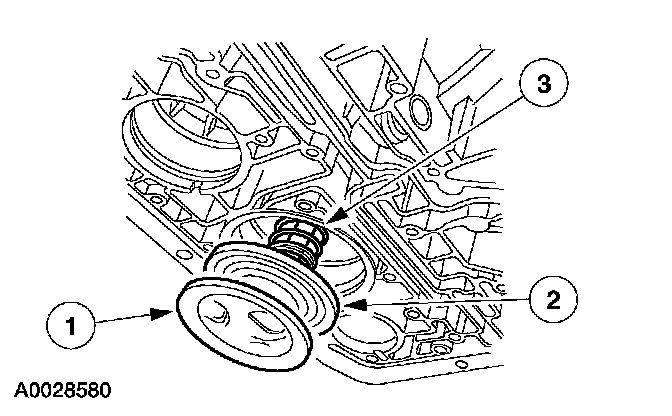 3

2

1

A0028580