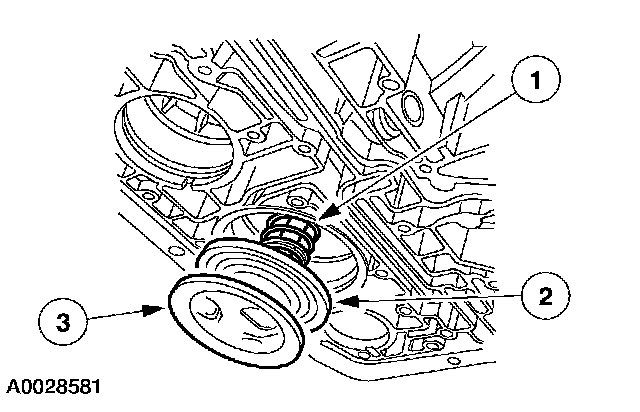 1

2

3

A0028581