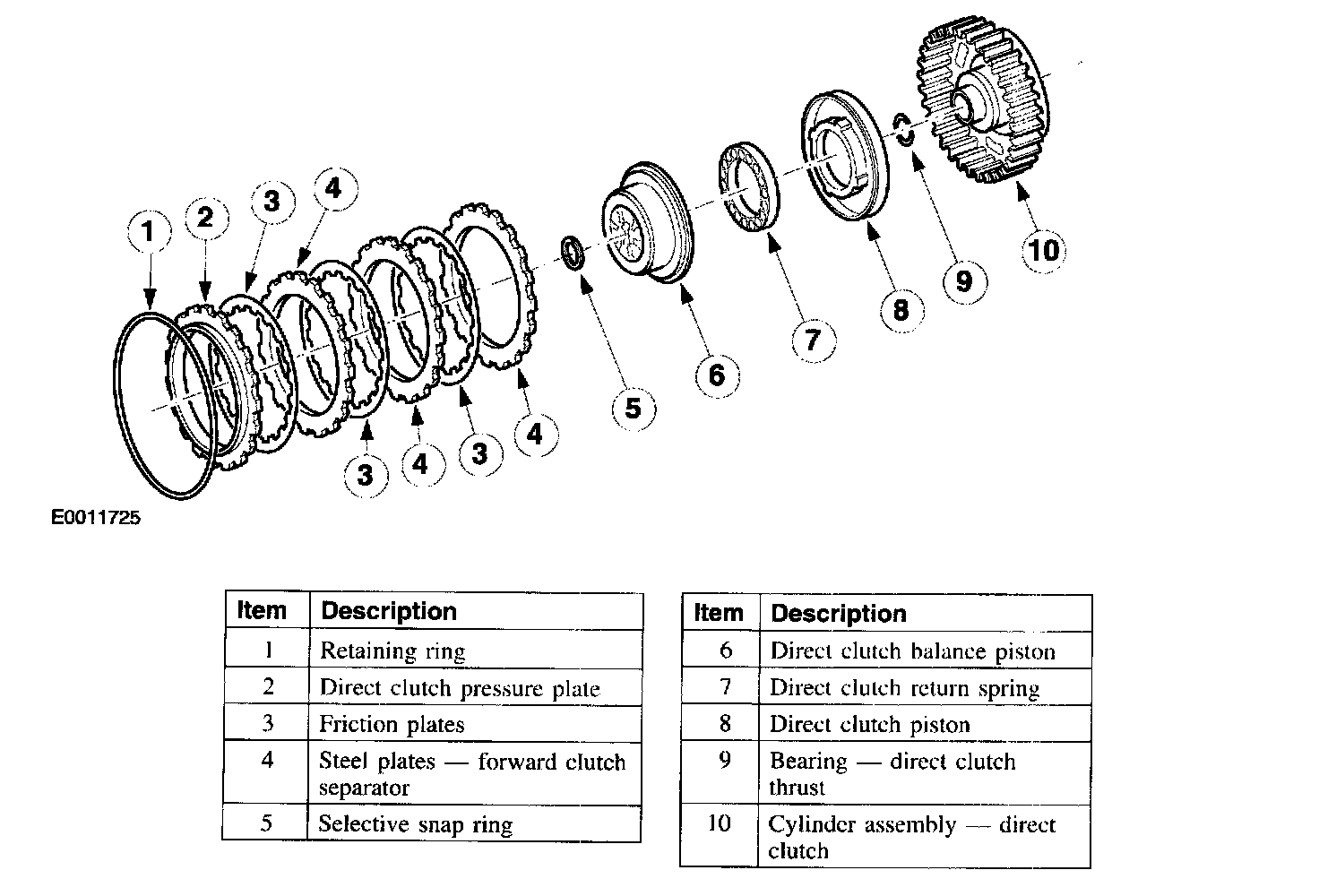 1
2
3
4
3
4
3
4
5
6
7
8
9
10

E0011725

| Item | Description |
|---|---|
| 1 | Retaining ring |
| 2 | Direct clutch pressure plate |
| 3 | Friction plates |
| 4 | Steel plates — forward clutch separator |
| 5 | Selective snap ring |

| Item | Description |
|---|---|
| 6 | Direct clutch balance piston |
| 7 | Direct clutch return spring |
| 8 | Direct clutch piston |
| 9 | Bearing — direct clutch thrust |
| 10 | Cylinder assembly — direct clutch |