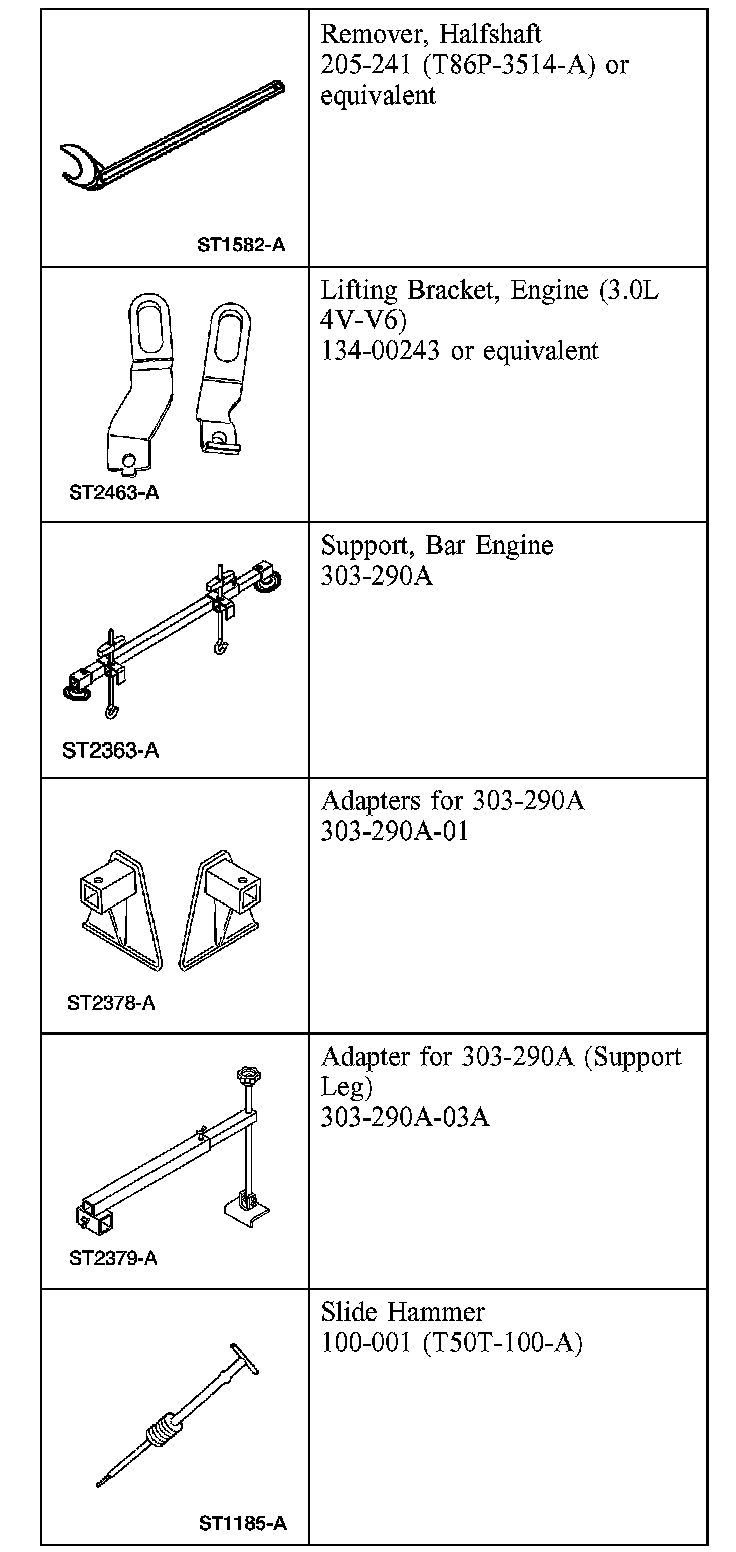 | | |
|---|---|
| ST1582-A | Remover, Halfshaft 205-241 (T86P-3514-A) or equivalent |
| ST2463-A | Lifting Bracket, Engine (3.0L 4V-V6) 134-00243 or equivalent |
| ST2363-A | Support, Bar Engine 303-290A |
| ST2378-A | Adapters for 303-290A 303-290A-01 |
| ST2379-A | Adapter for 303-290A (Support Leg) 303-290A-03A |
| ST1185-A | Slide Hammer 100-001 (T50T-100-A) |