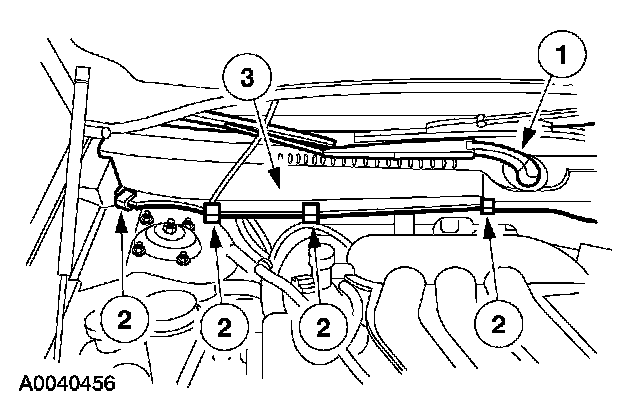 3
1
2
2
2
2
A0040456