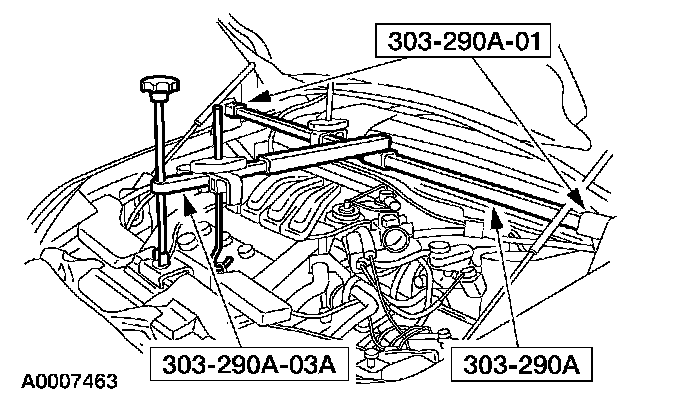 303-290A-01

303-290A-03A

303-290A

A0007463