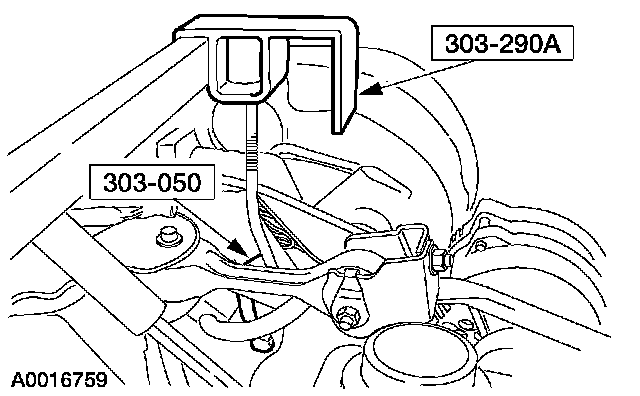 303-290A

303-050

A0016759