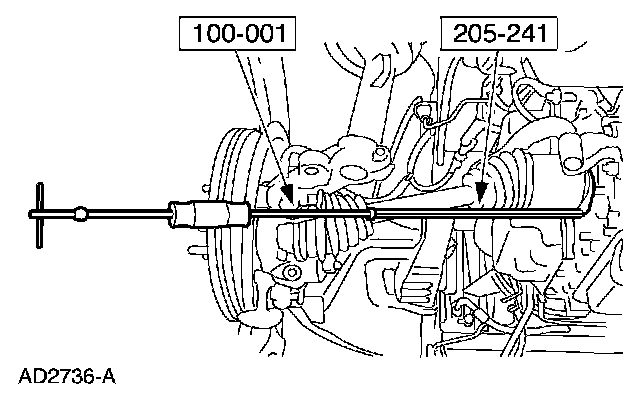 100-001

205-241

AD2736-A