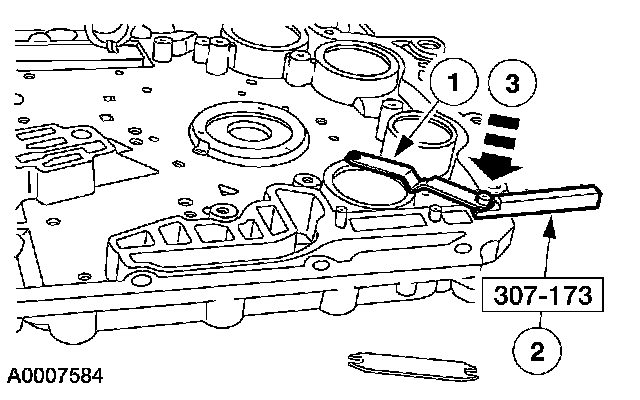 1
3
307-173
2
A0007584