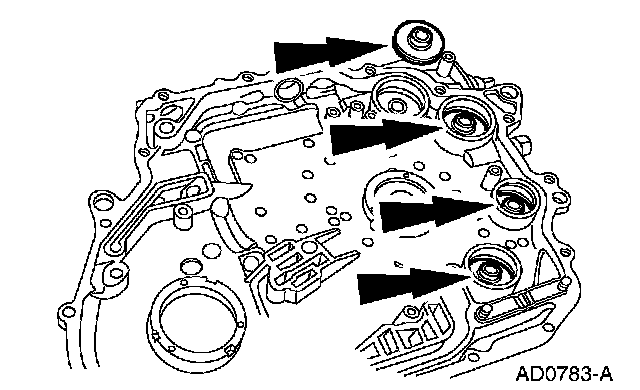 AD0783-A