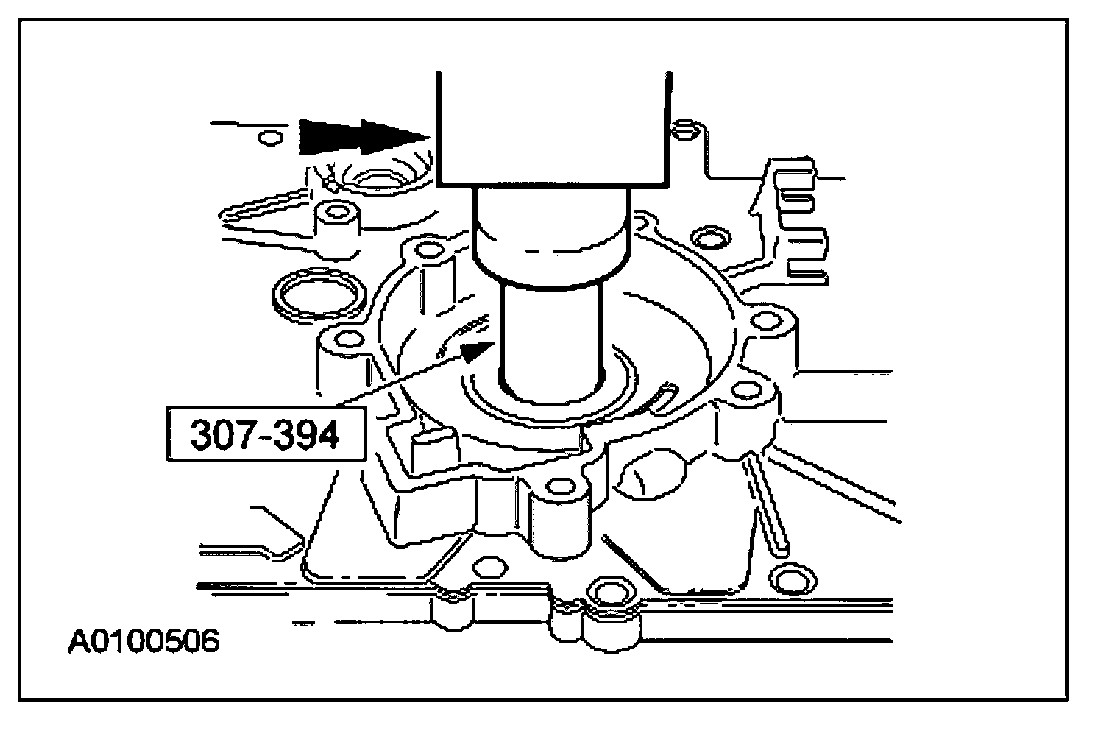 307-394

A0100506