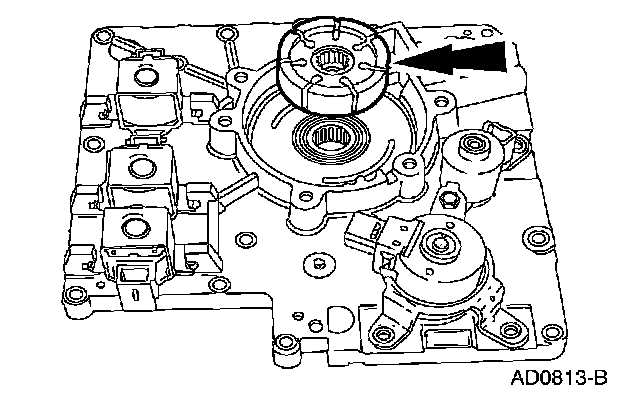 AD0813-B