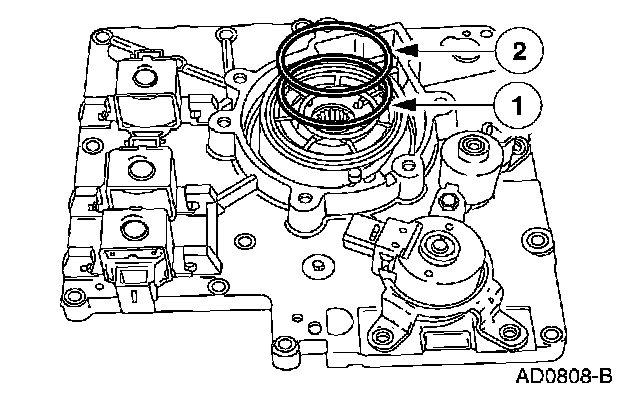 2
1
AD0808-B