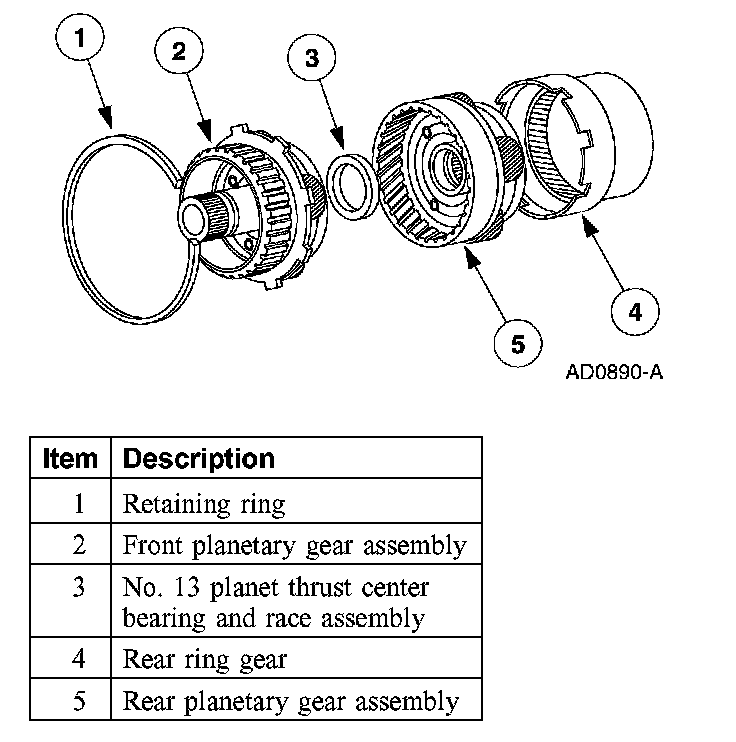 1
2
3
4
5
AD0890-A

| Item | Description |
|---|---|
| 1 | Retaining ring |
| 2 | Front planetary gear assembly |
| 3 | No. 13 planet thrust center bearing and race assembly |
| 4 | Rear ring gear |
| 5 | Rear planetary gear assembly |