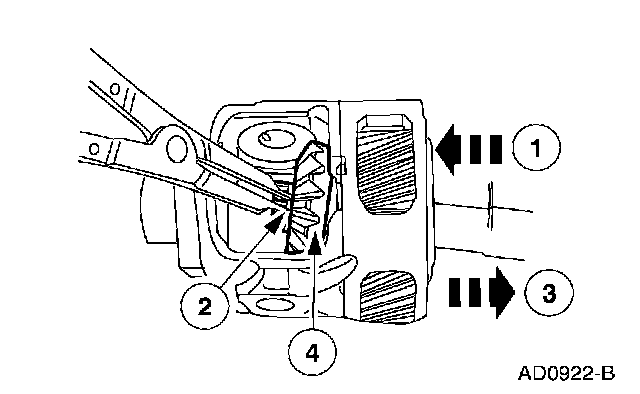 1
2
3
4
AD0922-B