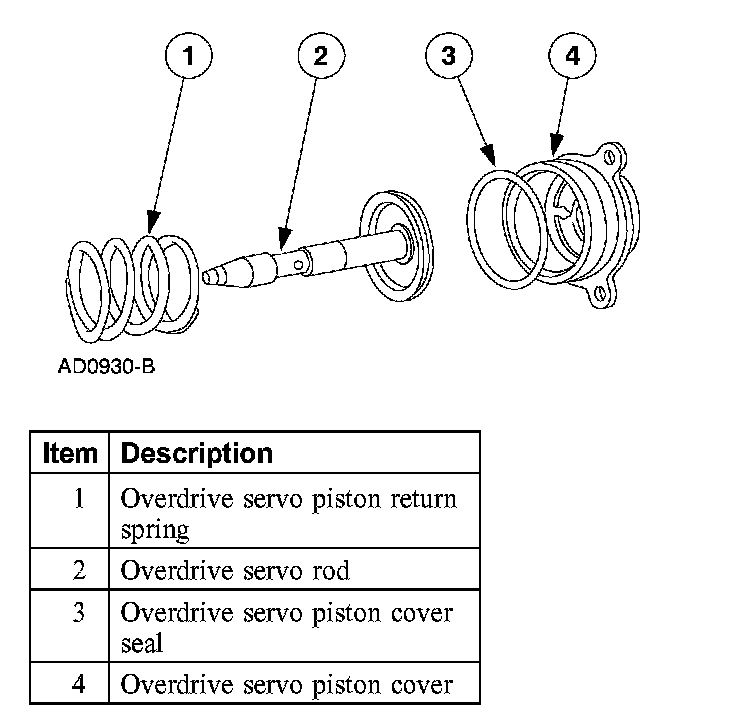 1
2
3
4

AD0930-B

| Item | Description |
|---|---|
| 1 | Overdrive servo piston return spring |
| 2 | Overdrive servo rod |
| 3 | Overdrive servo piston cover seal |
| 4 | Overdrive servo piston cover |