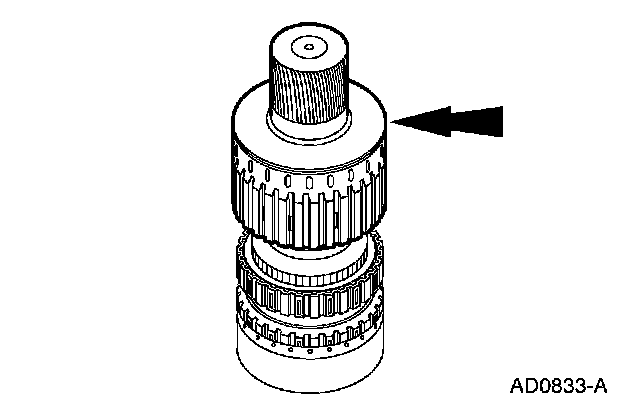 AD0833-A