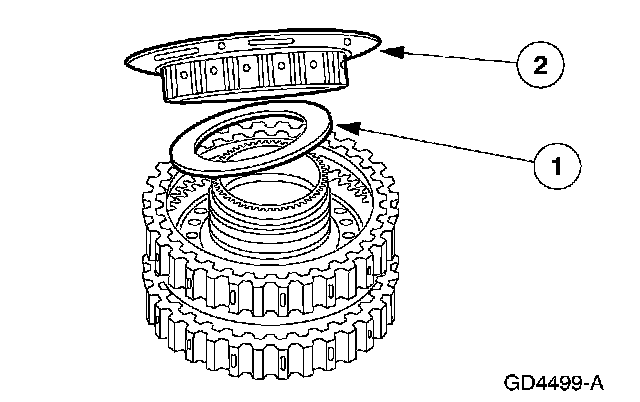 2

1

GD4499-A