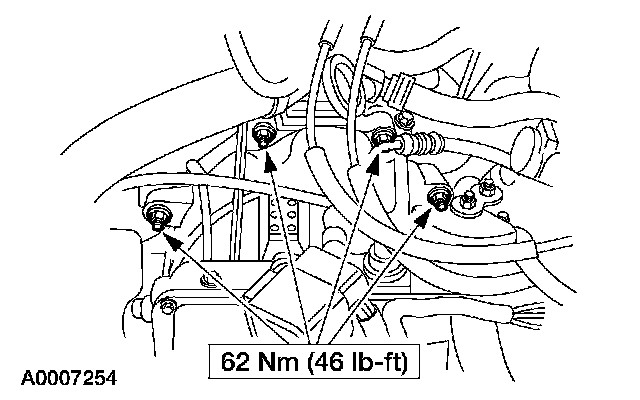 62 Nm (46 lb-ft)

A0007254