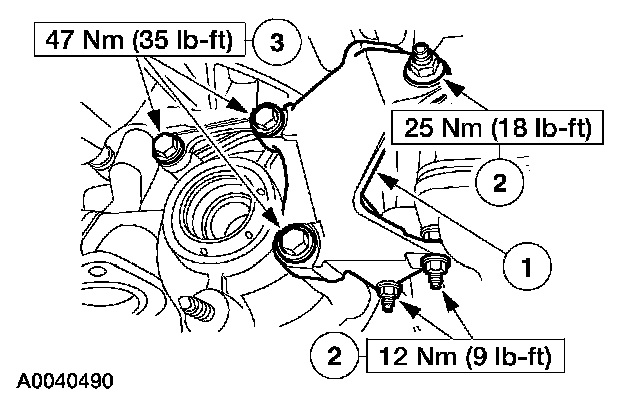 47 Nm (35 lb-ft)
3
25 Nm (18 lb-ft)
2
1
2
12 Nm (9 lb-ft)
A0040490