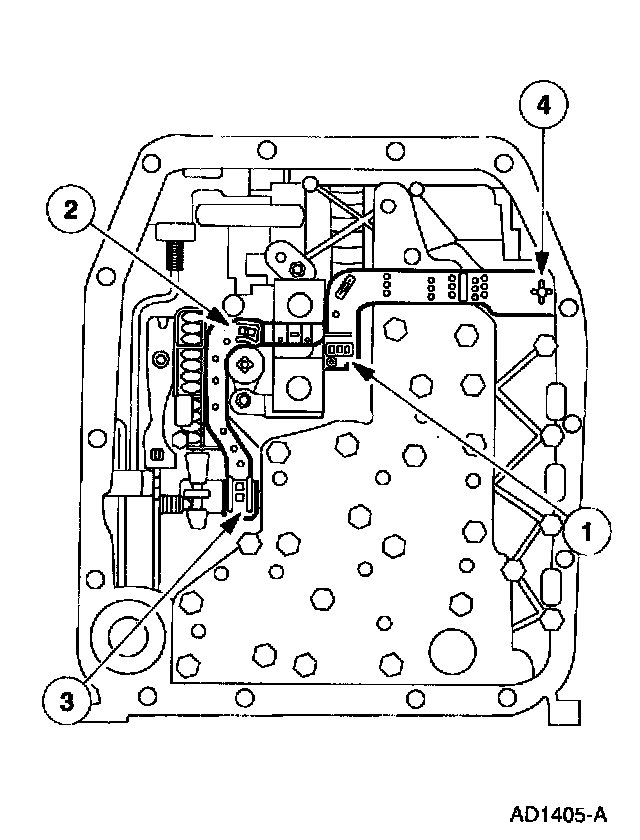 4
2
1
3
AD1405-A