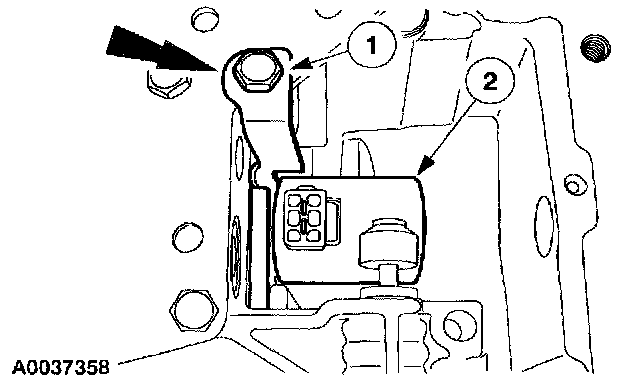 1
2
A0037358