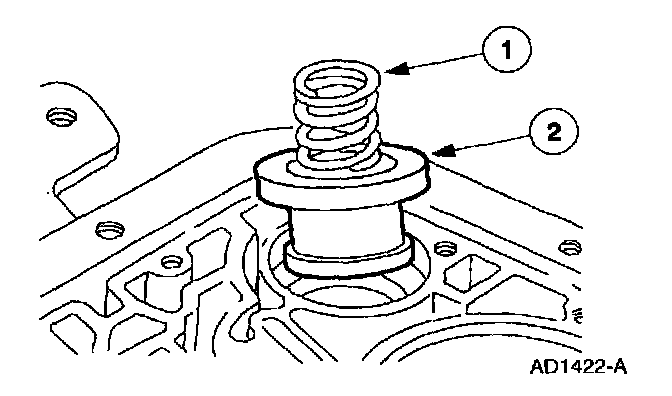 1
2
AD1422-A