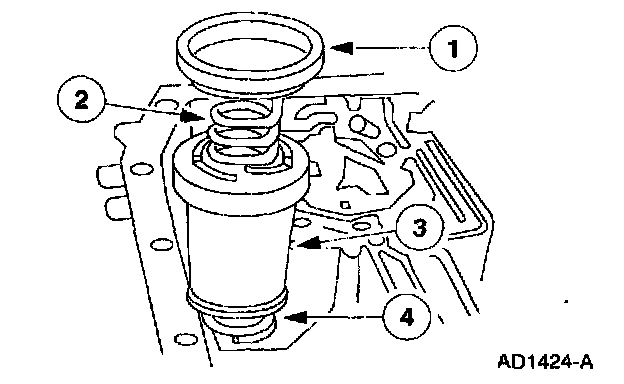 1
2
3
4
AD1424-A