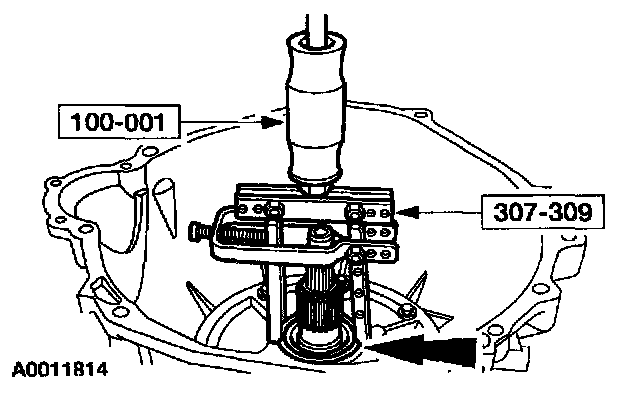 100-001

307-309

A0011814